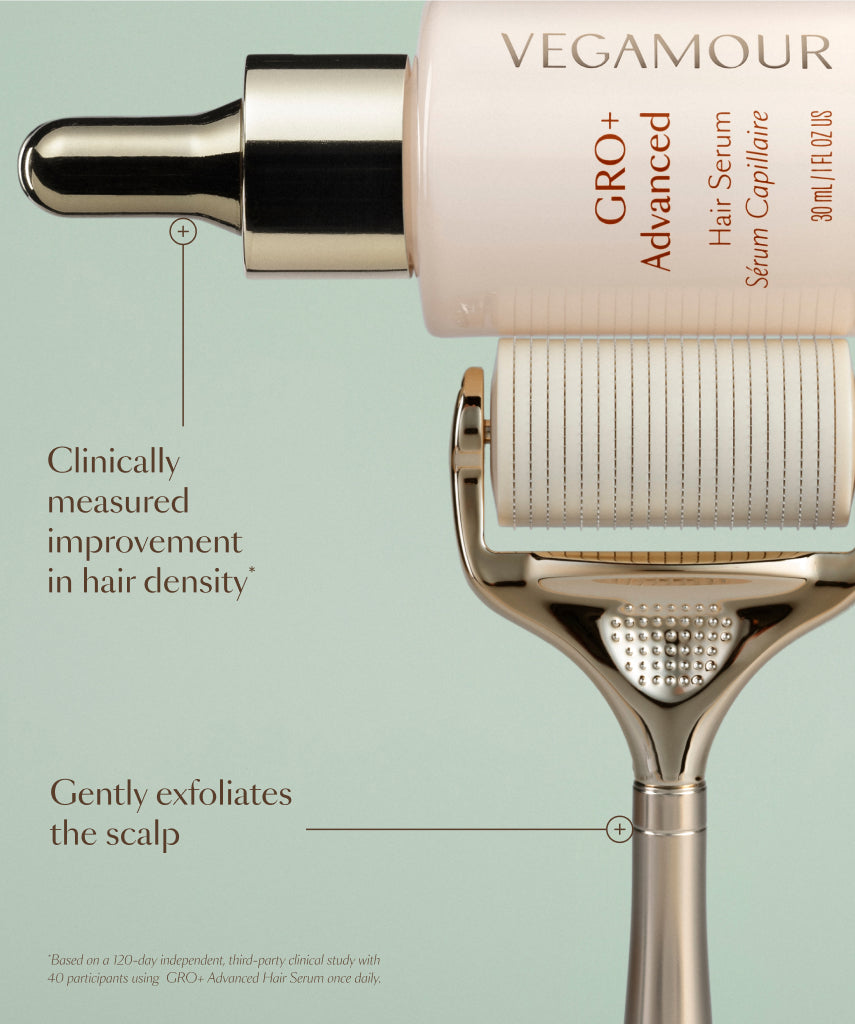 VEGAMOUR

GRO+ Advanced

Hair Serum
Sérum Capillaire

30 mL / 1 FL OZ US

Clinically measured improvement in hair density*

Gently exfoliates the scalp

*Based on a 120-day independent, third-party clinical study with 40 participants using GRO+ Advanced Hair Serum once daily.