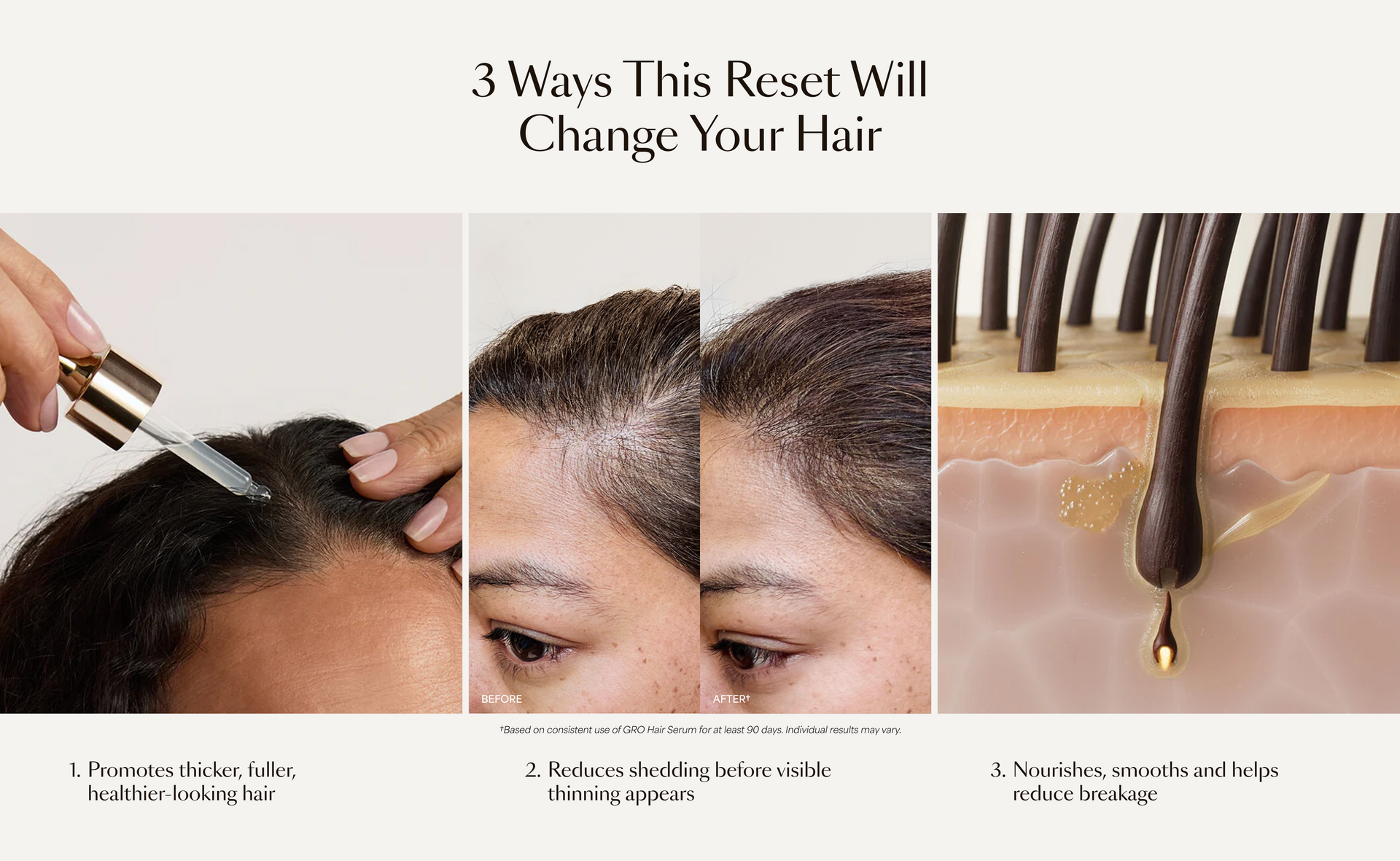 3 Ways This Reset Will Change Your Hair

BEFORE

AFTER†

†Based on consistent use of GRO Hair Serum for at least 90 days. Individual results may vary.

1. Promotes thicker, fuller, healthier-looking hair

2. Reduces shedding before visible thinning appears

3. Nourishes, smooths and helps reduce breakage